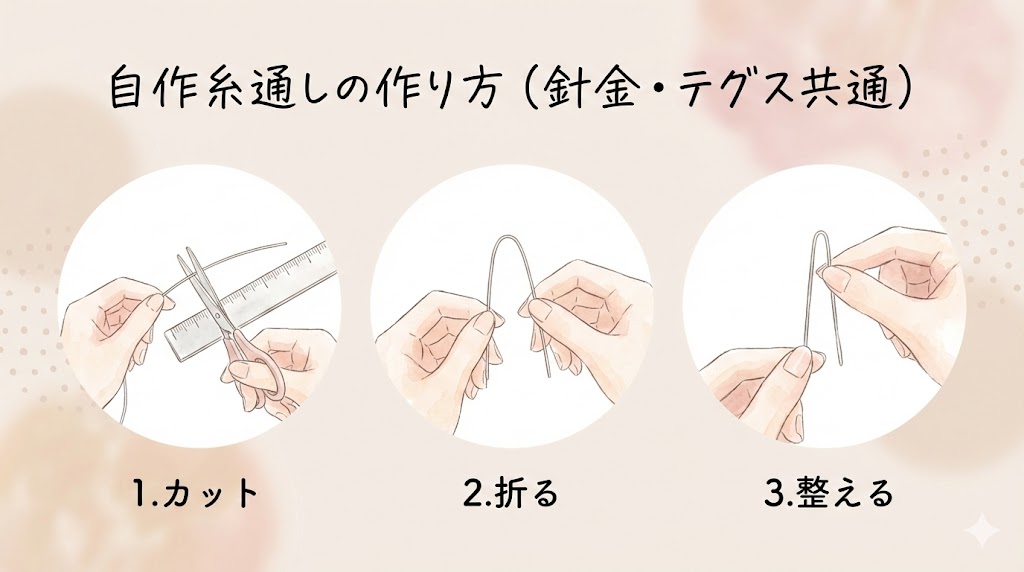 自作糸通しの作り方（針金・テグス共通）

1.カット

2.折る

3.整える