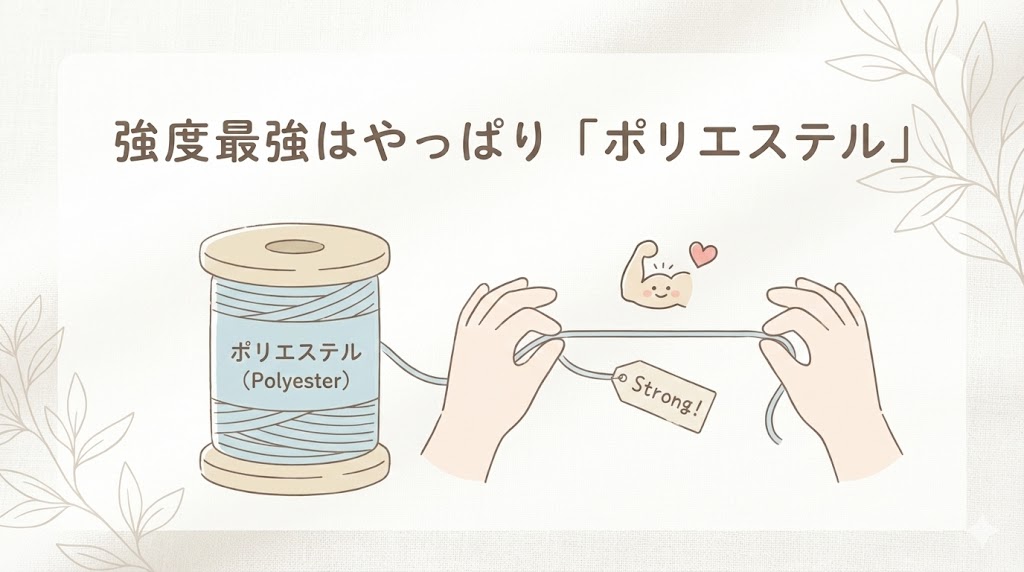 強度最強はやっぱり「ポリエステル」

ポリエステル
(Polyester)

Strong!