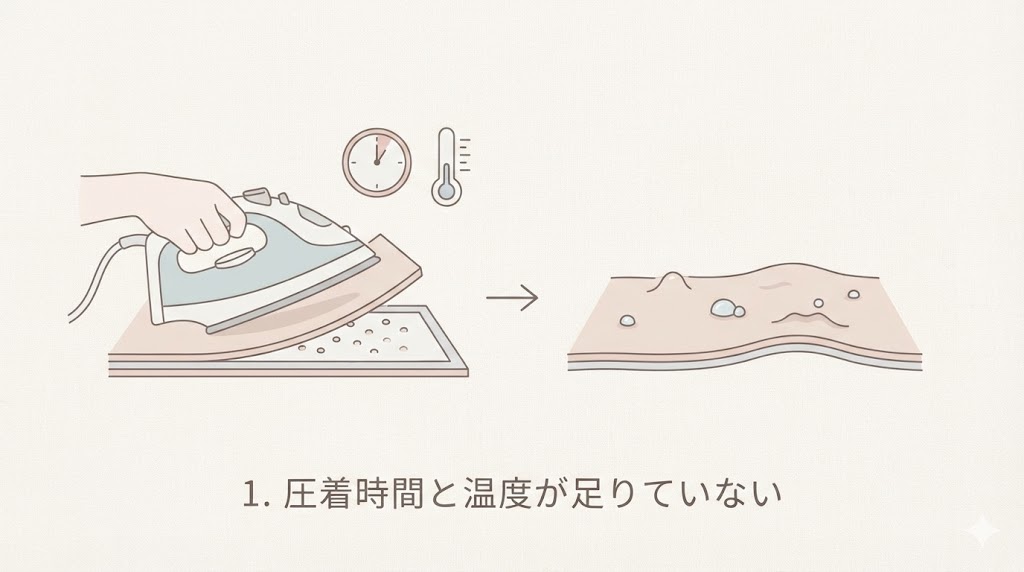 1. 圧着時間と温度が足りていない