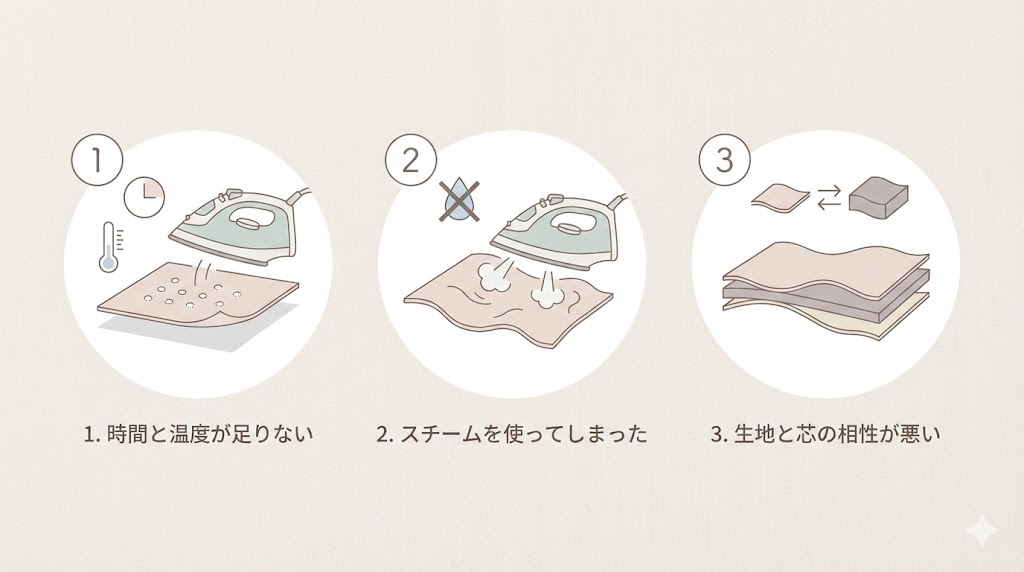 1

2

3

1. 時間と温度が足りない

2. スチームを使ってしまった

3. 生地と芯の相性が悪い