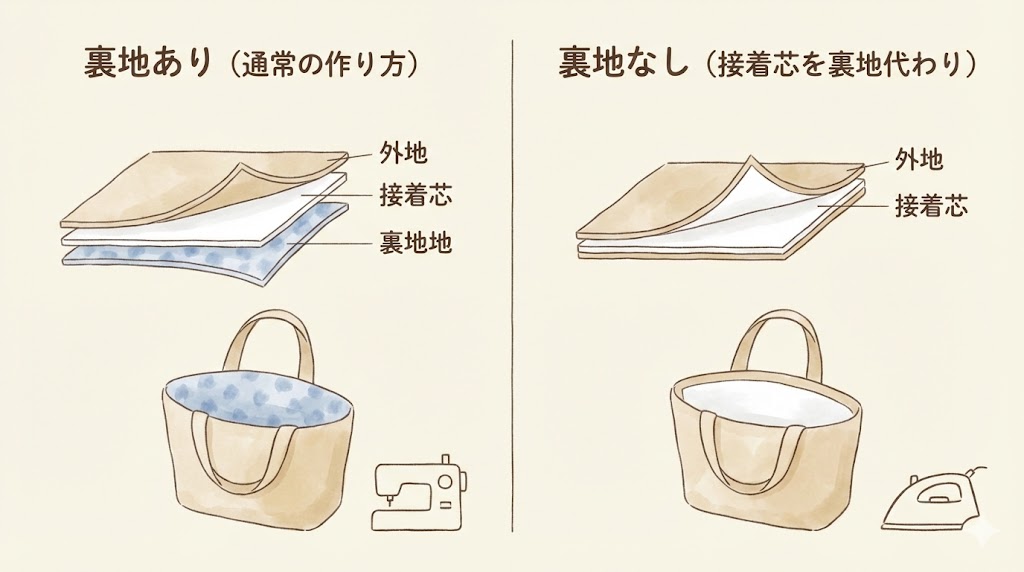 裏地あり（通常の作り方）

外地
接着芯
裏地地

裏地なし（接着芯を裏地代わり）

外地
接着芯