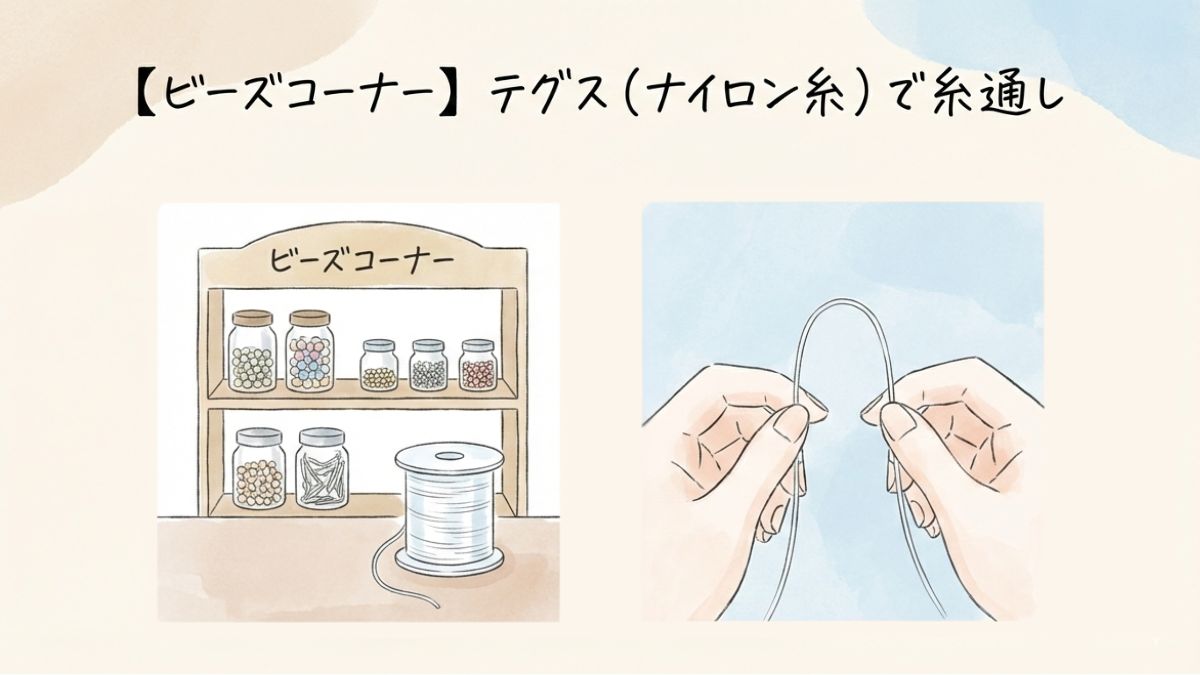 【ビーズコーナー】テグス（ナイロン糸）で糸通し

ビーズコーナー