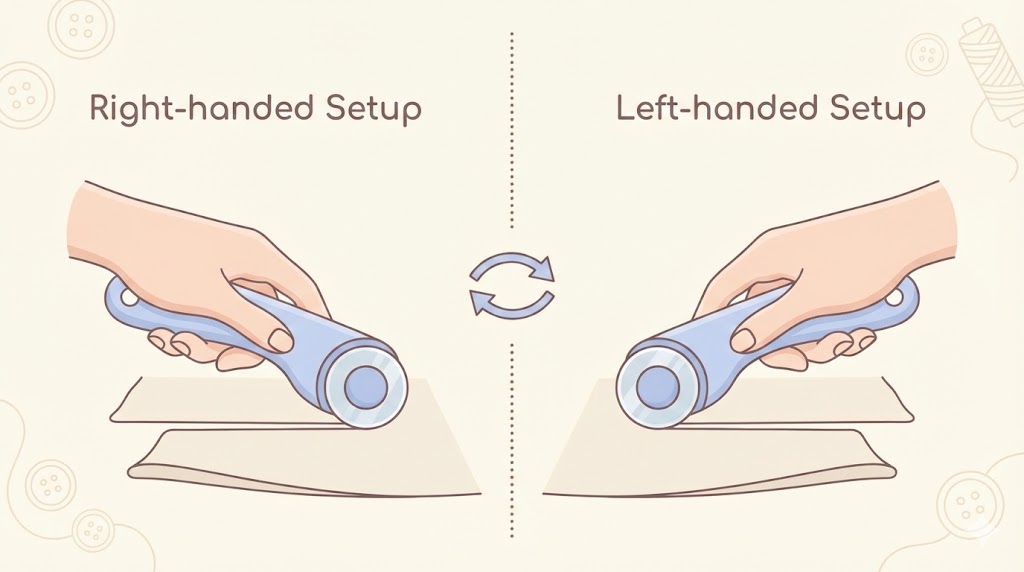 Right-handed Setup

Left-handed Setup